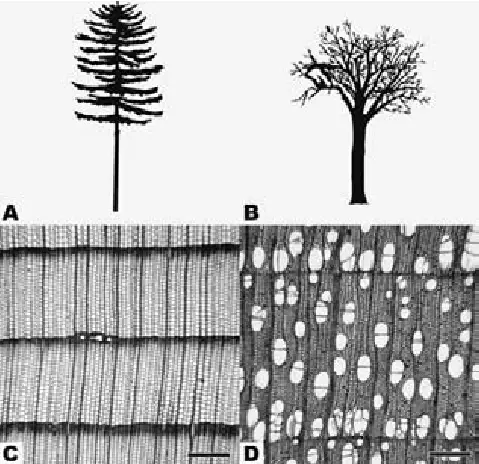 A
B
C
D